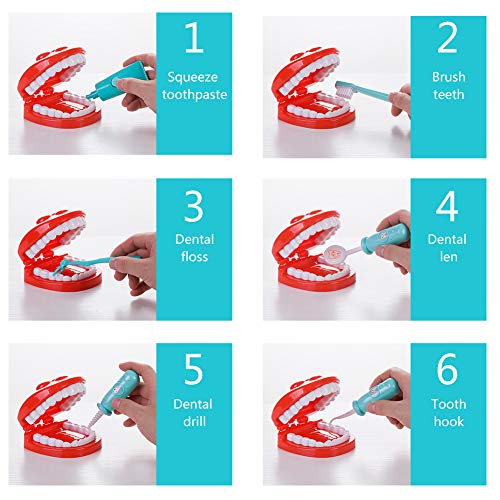 1
Squeeze toothpaste

2
Brush teeth

3
Dental floss

4
Dental len

5
Dental drill

6
Tooth hook